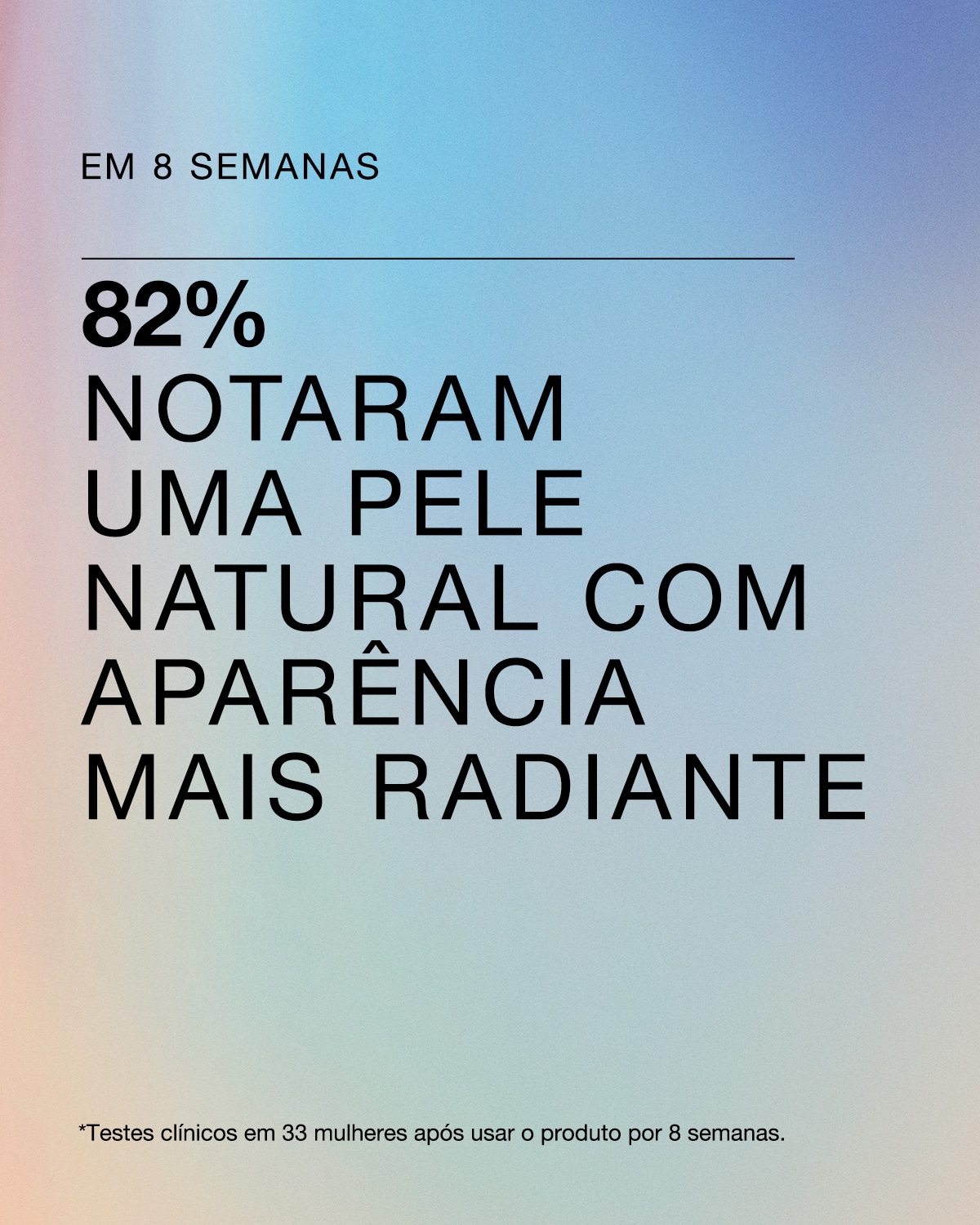 EM 8 SEMANAS

82%
NOTARAM
UMA PELE
NATURAL COM
APARÊNCIA
MAIS RADIANTE

*Testes clínicos em 33 mulheres após usar o produto por 8 semanas.